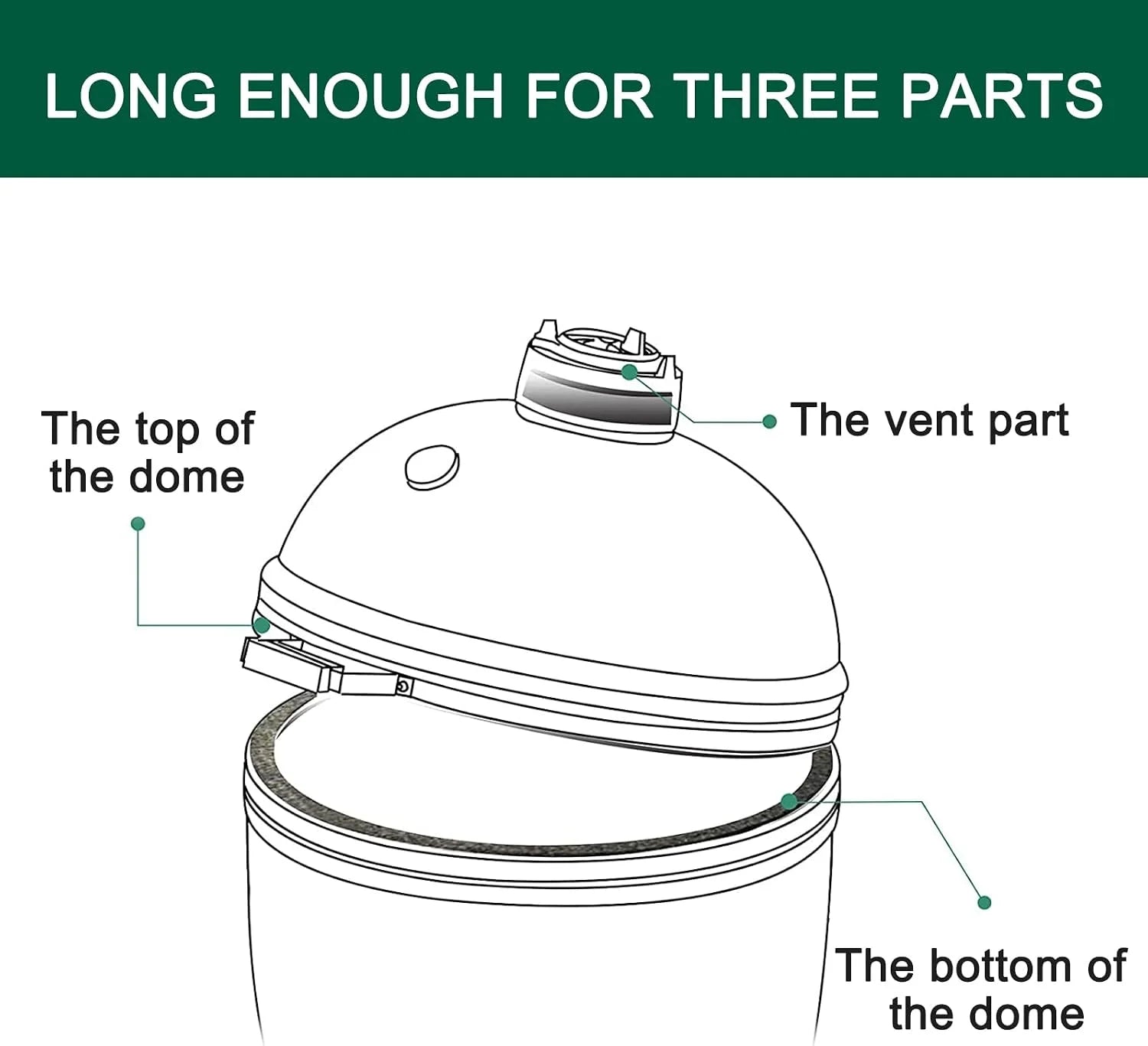 LONG ENOUGH FOR THREE PARTS

The top of the dome

The vent part

The bottom of the dome