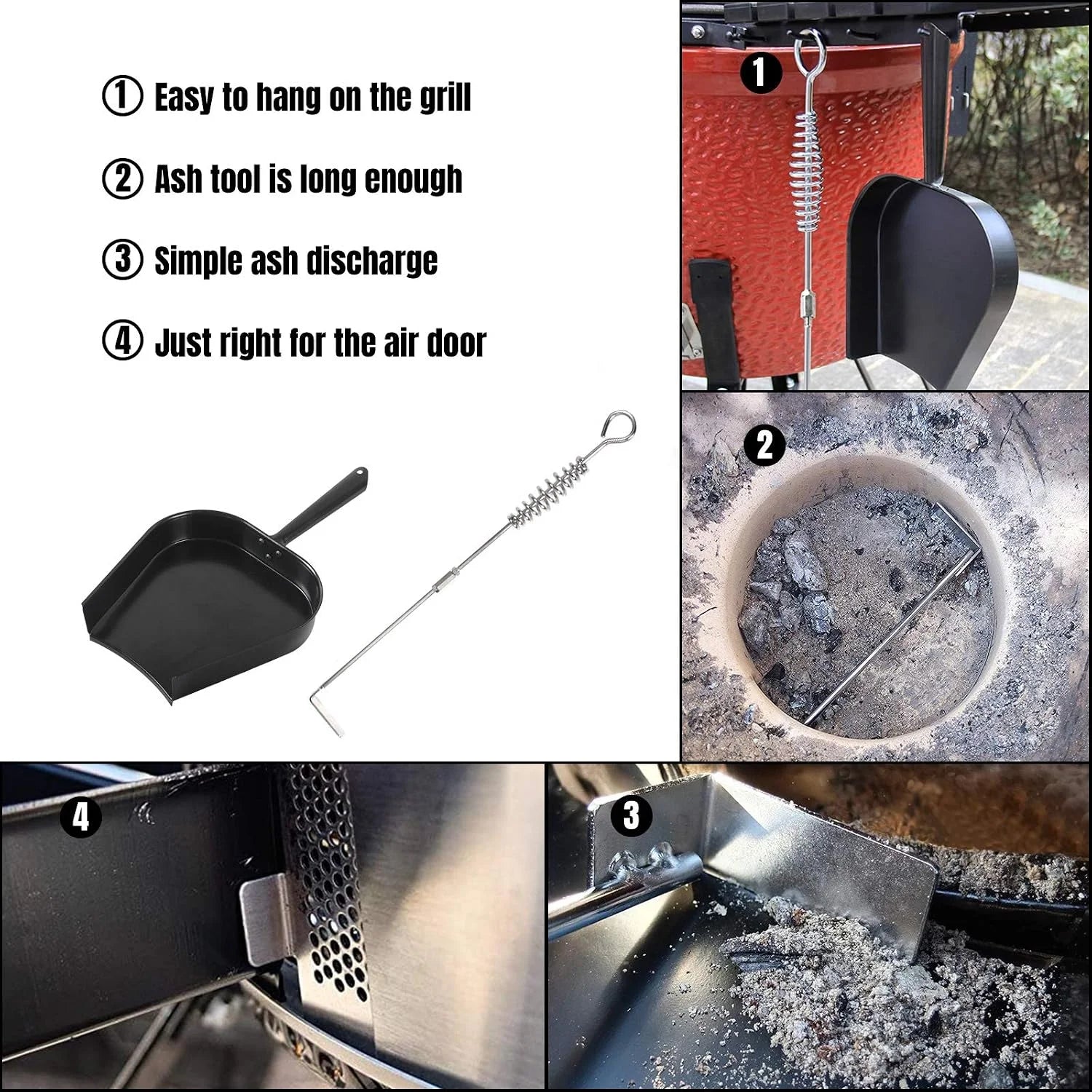 ① Easy to hang on the grill

② Ash tool is long enough

③ Simple ash discharge

④ Just right for the air door

1

2

4

3